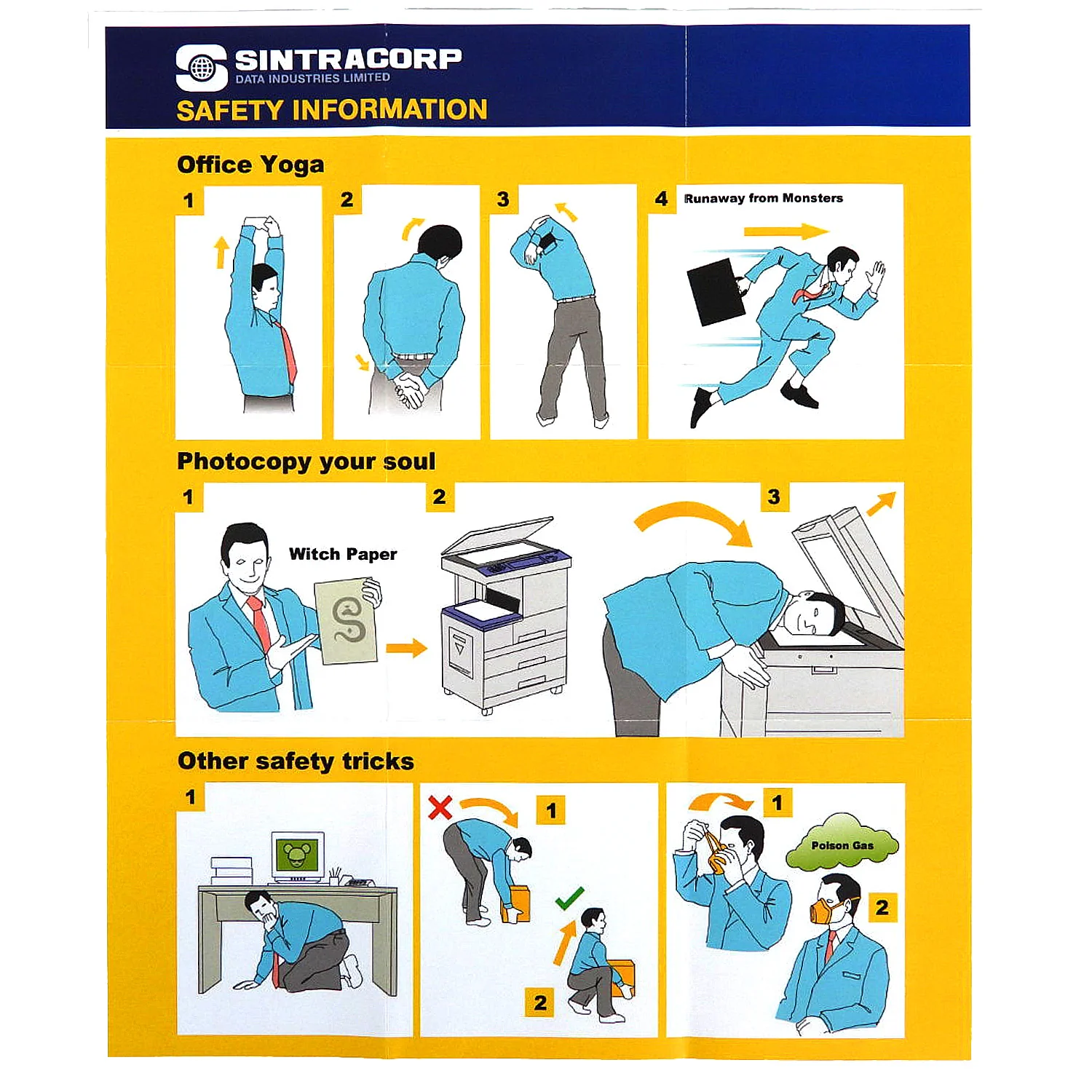 SINTRACORP
DATA INDUSTRIES LIMITED
SAFETY INFORMATION

Office Yoga

1

2

3

4 Runaway from Monsters

Photocopy your soul

1 Witch Paper

2

3

Other safety tricks

1

1

2

1

Poison Gas

2